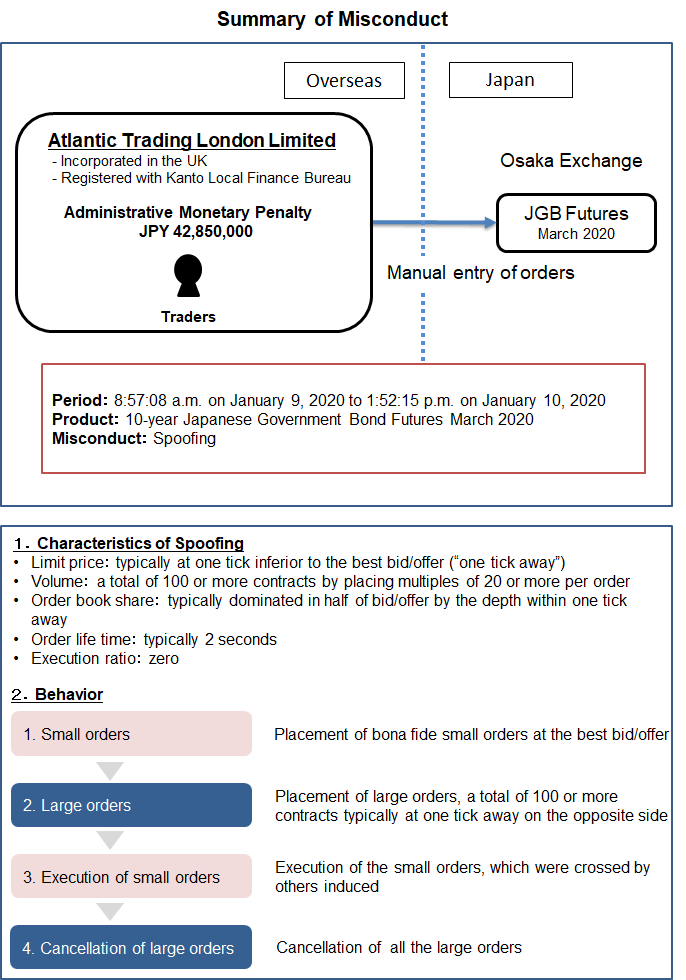 Summary of Misconduct

Overseas

Japan

Atlantic Trading London Limited
- Incorporated in the UK
- Registered with Kanto Local Finance Bureau

Administrative Monetary Penalty
JPY 42,850,000

Traders

Osaka Exchange

JGB Futures
March 2020

Manual entry of orders

Period: 8:57:08 a.m. on January 9, 2020 to 1:52:15 p.m. on January 10, 2020
Product: 10-year Japanese Government Bond Futures March 2020
Misconduct: Spoofing

1. Characteristics of Spoofing
• Limit price: typically at one tick inferior to the best bid/offer ("one tick away")
• Volume: a total of 100 or more contracts by placing multiples of 20 or more per order
• Order book share: typically dominated in half of bid/offer by the depth within one tick away
• Order life time: typically 2 seconds
• Execution ratio: zero

2. Behavior

1. Small orders

Placement of bona fide small orders at the best bid/offer

2. Large orders

Placement of large orders, a total of 100 or more contracts typically at one tick away on the opposite side

3. Execution of small orders

Execution of the small orders, which were crossed by others induced

4. Cancellation of large orders

Cancellation of all the large orders